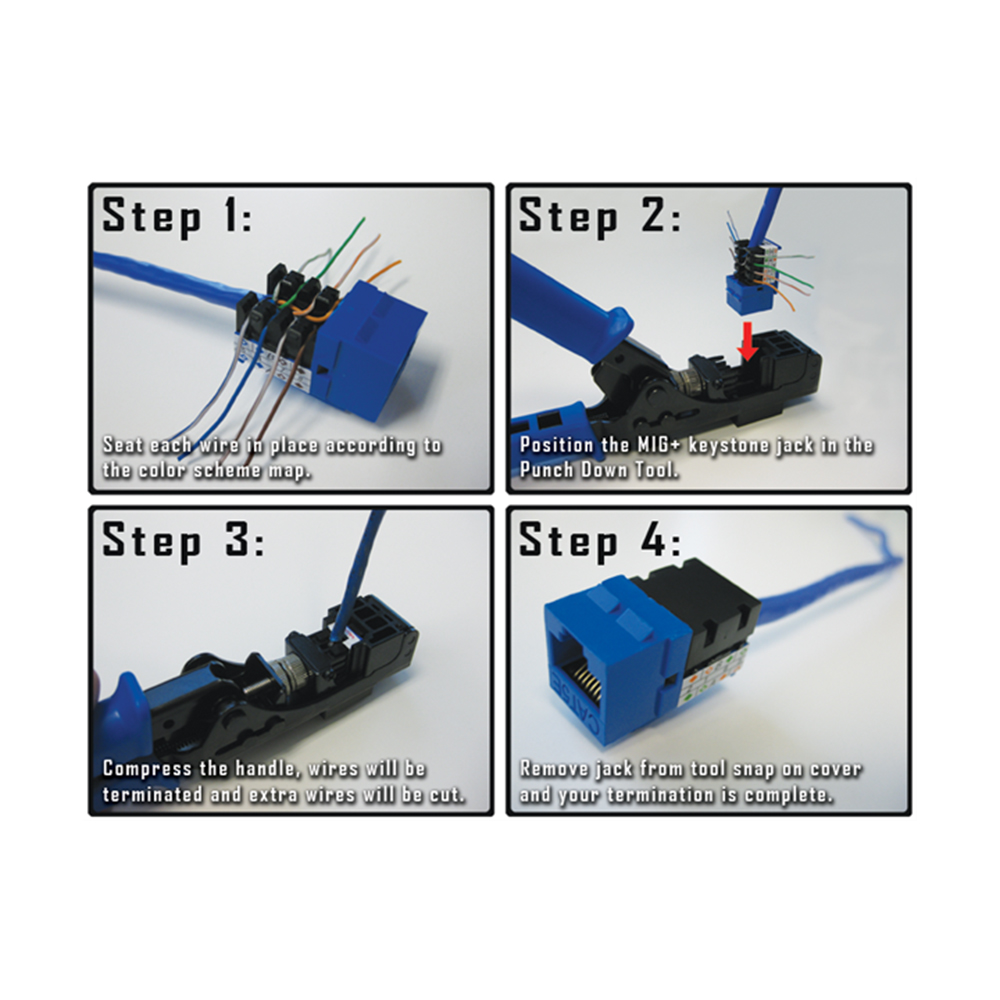 Step 1:

Seat each wire in place according to the color scheme map.

Step 2:

Position the MIG+ keystone jack in the Punch Down Tool.

Step 3:

Compress the handle, wires will be terminated and extra wires will be cut.

Step 4:

CAT5E

Remove jack from tool snap on cover and your termination is complete.